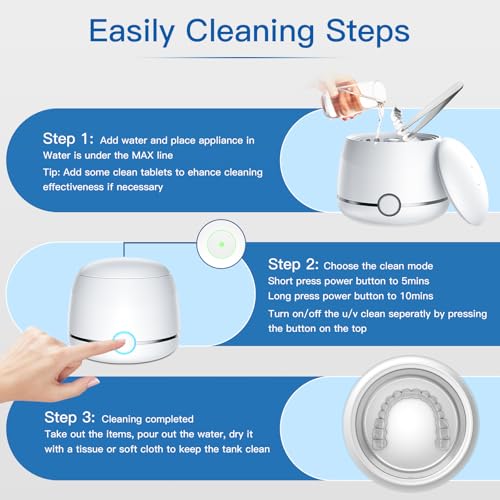 Easily Cleaning Steps

Step 1: Add water and place appliance in Water is under the MAX line
Tip: Add some clean tablets to ehance cleaning effectiveness if necessary

Step 2: Choose the clean mode
Short press power button to 5mins
Long press power button to 10mins
Turn on/off the u/v clean seperatly by pressing the button on the top

Step 3: Cleaning completed
Take out the items, pour out the water, dry it with a tissue or soft cloth to keep the tank clean